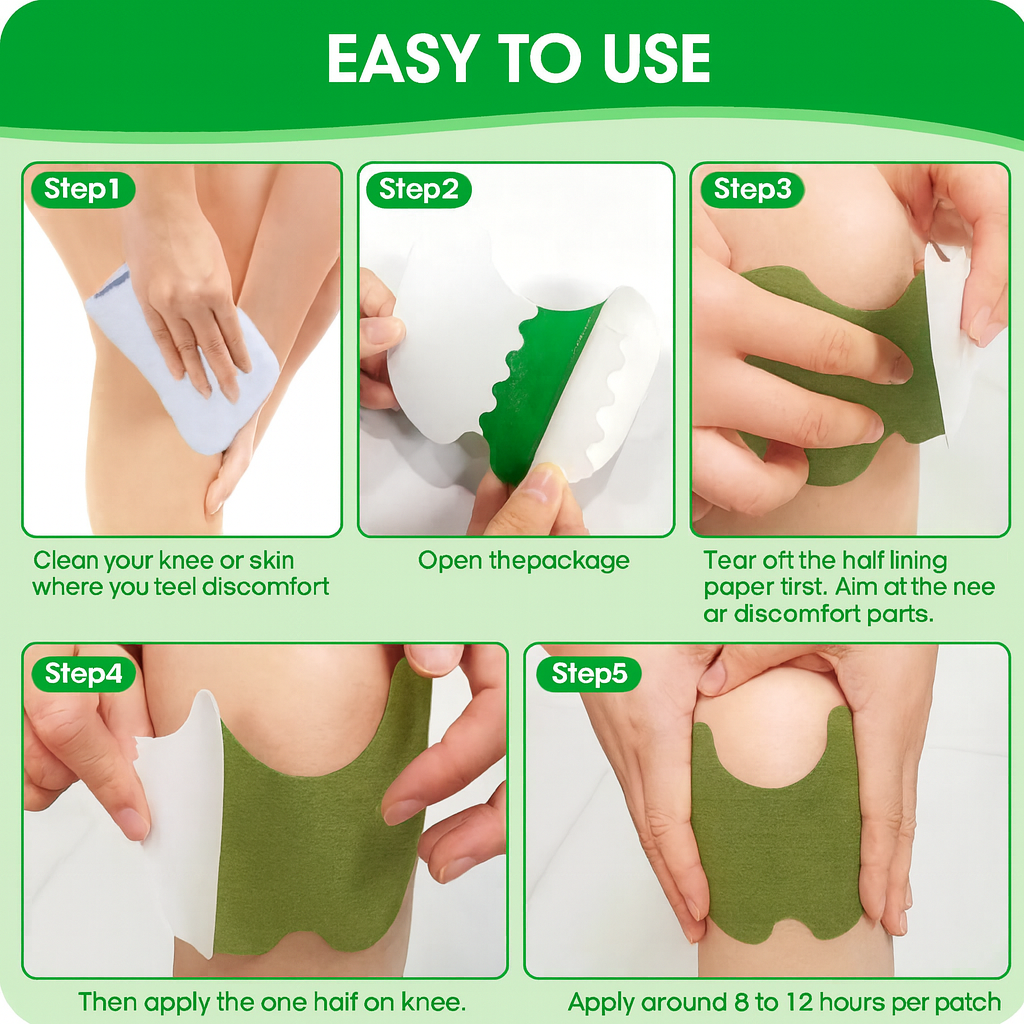 EASY TO USE

Step1

Clean your knee or skin where you teel discomfort

Step2

Open thepackage

Step3

Tear oft the half lining paper tirst. Aim at the nee ar discomfort parts.

Step4

Then apply the one haif on knee.

Step5

Apply around 8 to 12 hours per patch