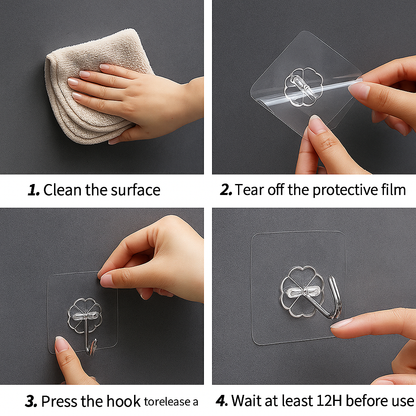 1. Clean the surface

2. Tear off the protective film

3. Press the hook torelease a

4. Wait at least 12H before use