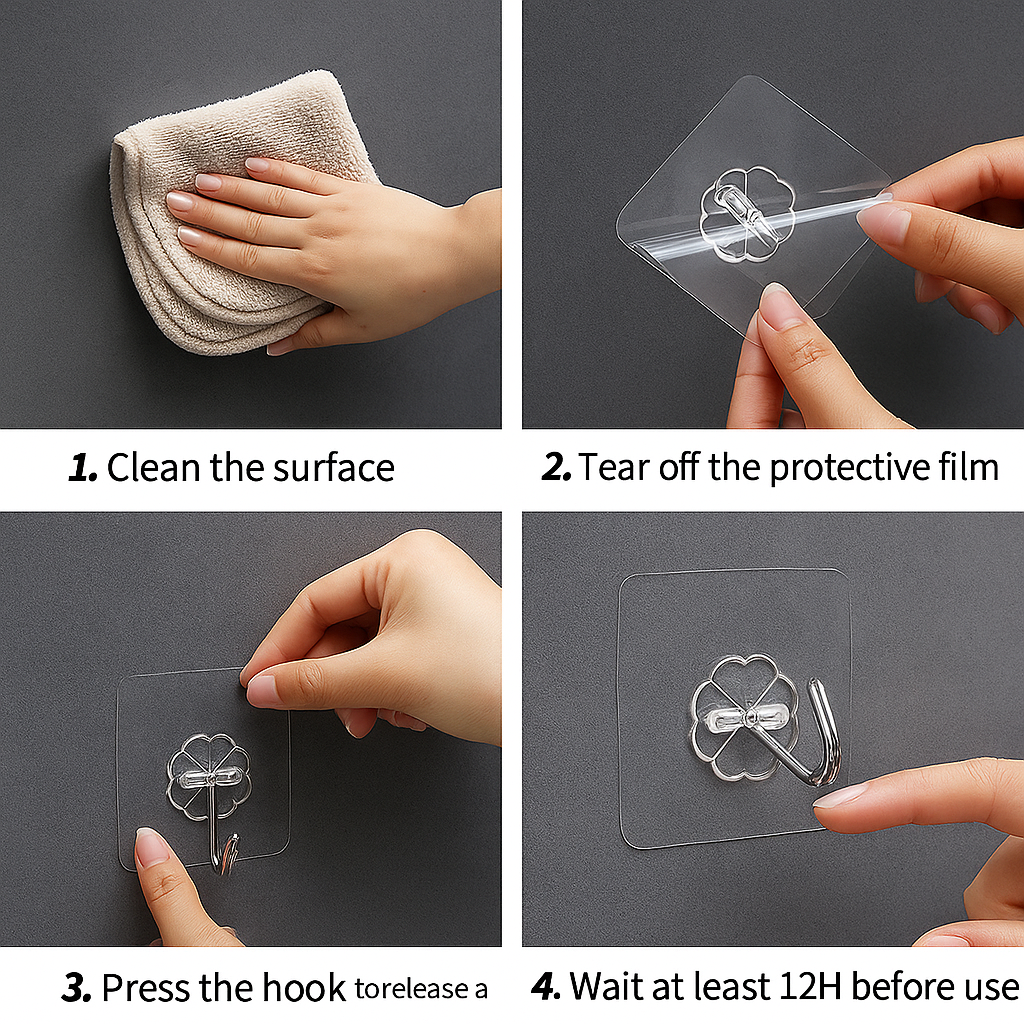 1. Clean the surface

2. Tear off the protective film

3. Press the hook torelease a

4. Wait at least 12H before use